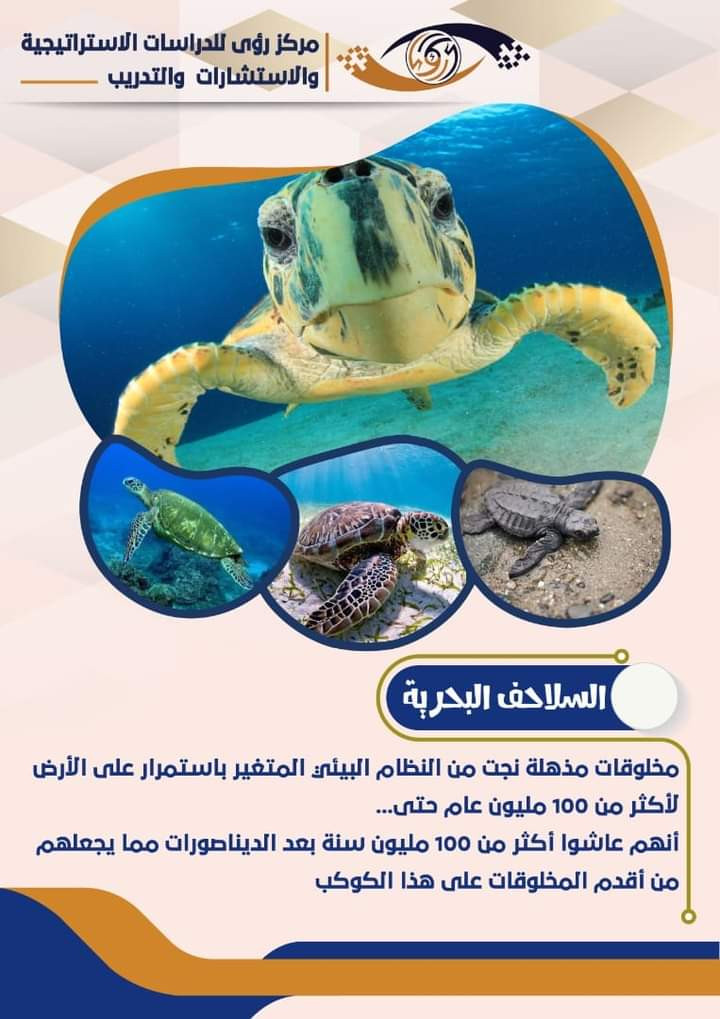 مركز رؤى للدراسات الاستراتيجية والاستشارات والتدريب

السلاحف البحرية

مخلوقات مذهلة نجت من النظام البيئي المتغير باستمرار على الأرض لأكثر من 100 مليون عام حتى...
أنهم عاشوا أكثر من 100 مليون سنة بعد الديناصورات مما يجعلهم من أقدم المخلوقات على هذا الكوكب